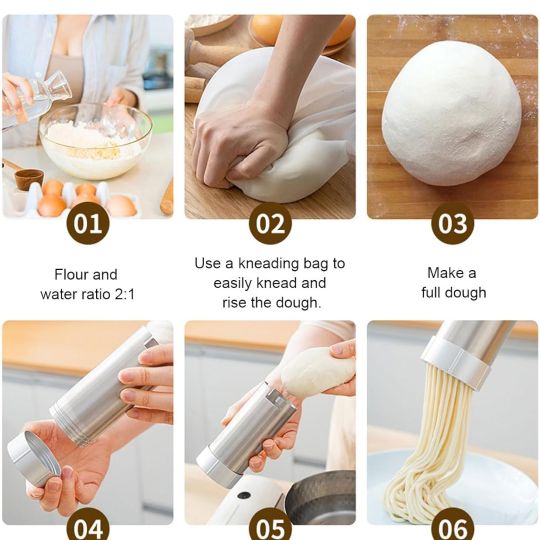 01

Flour and water ratio 2:1

02

Use a kneading bag to easily knead and rise the dough.

03

Make a full dough

04

05

06